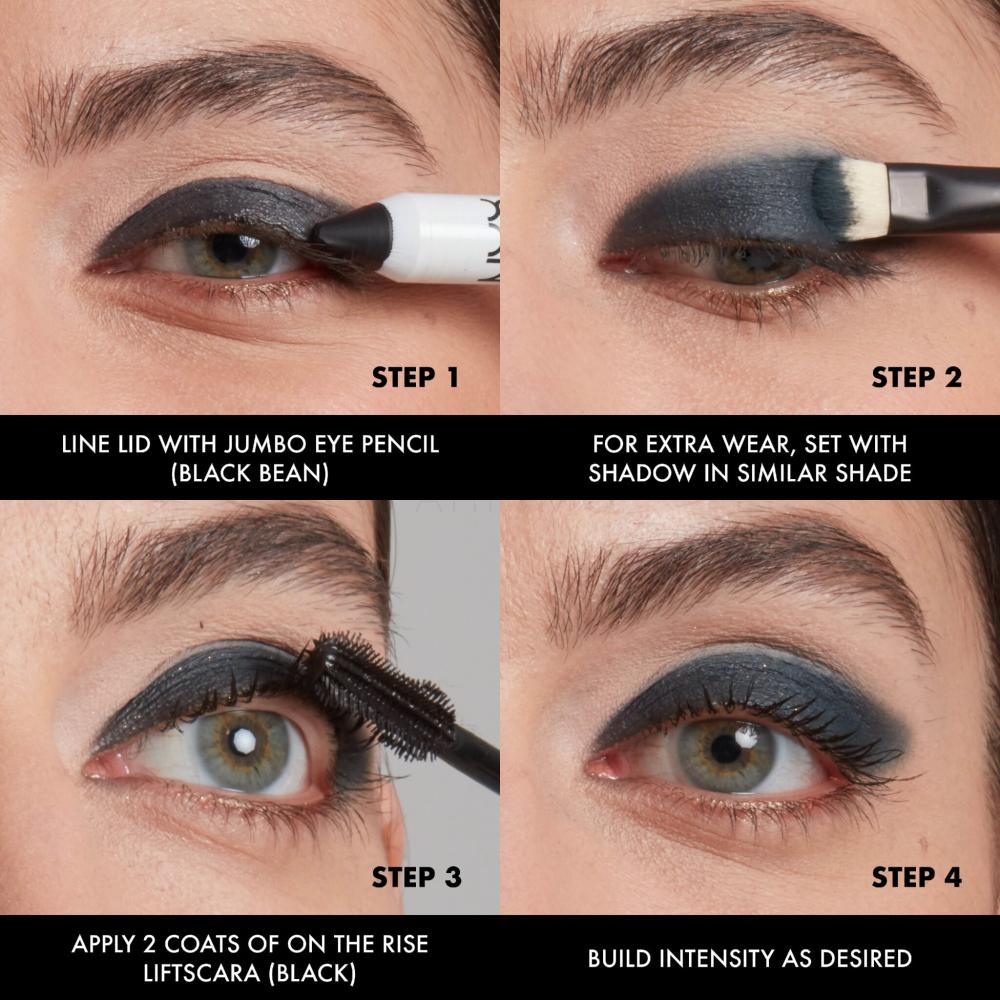 STEP 1

LINE LID WITH JUMBO EYE PENCIL (BLACK BEAN)

STEP 2

FOR EXTRA WEAR, SET WITH SHADOW IN SIMILAR SHADE

STEP 3

APPLY 2 COATS OF ON THE RISE LIFTSCARA (BLACK)

STEP 4

BUILD INTENSITY AS DESIRED